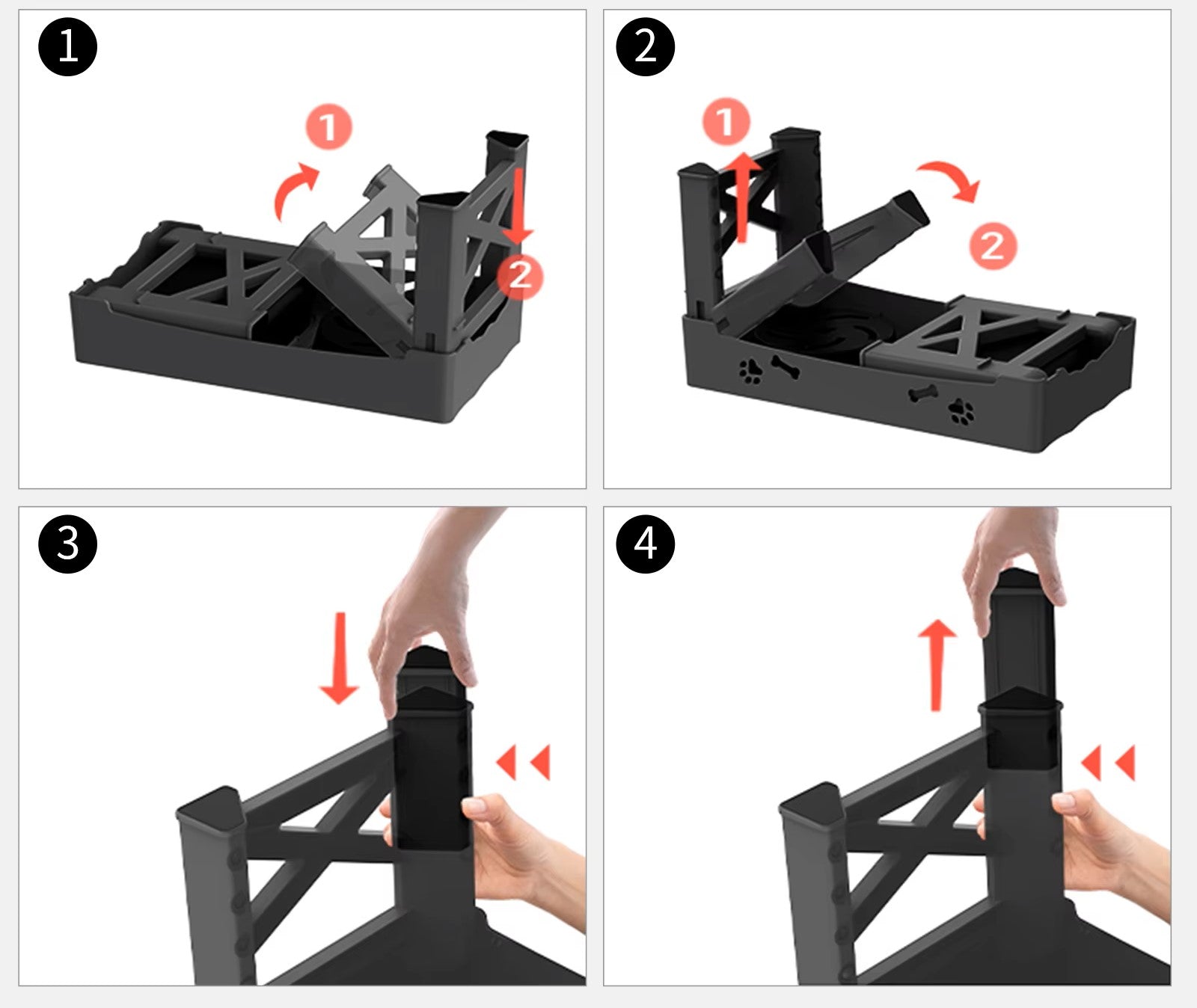 1

1

2

2

1

2

3

4